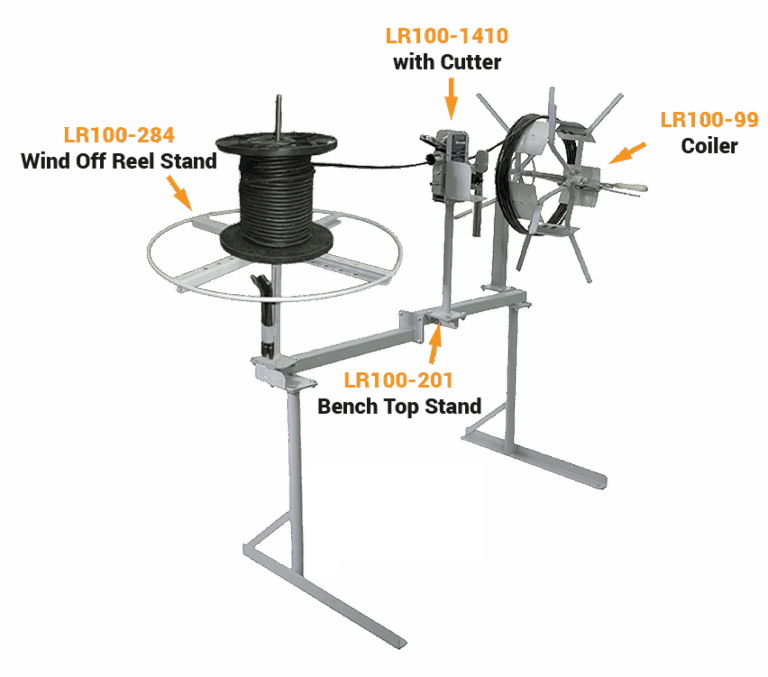 LR100-1410
with Cutter

LR100-284
Wind Off Reel Stand

LR100-99
Coiler

LR100-201
Bench Top Stand